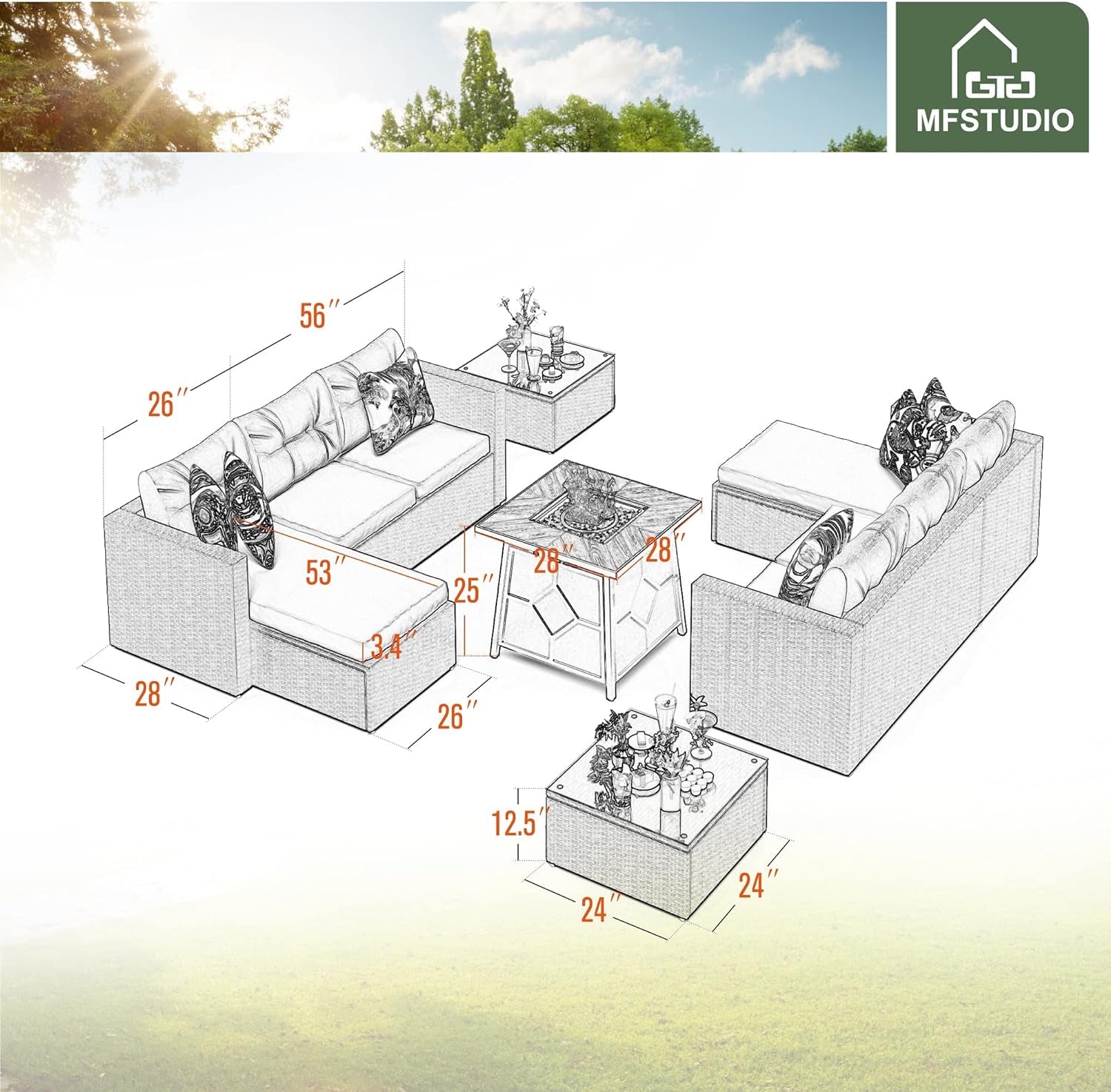 MFSTUDIO

56″

26″

53″

25″

28″

28″

3.4″

28″

26″

12.5″

24″

24″